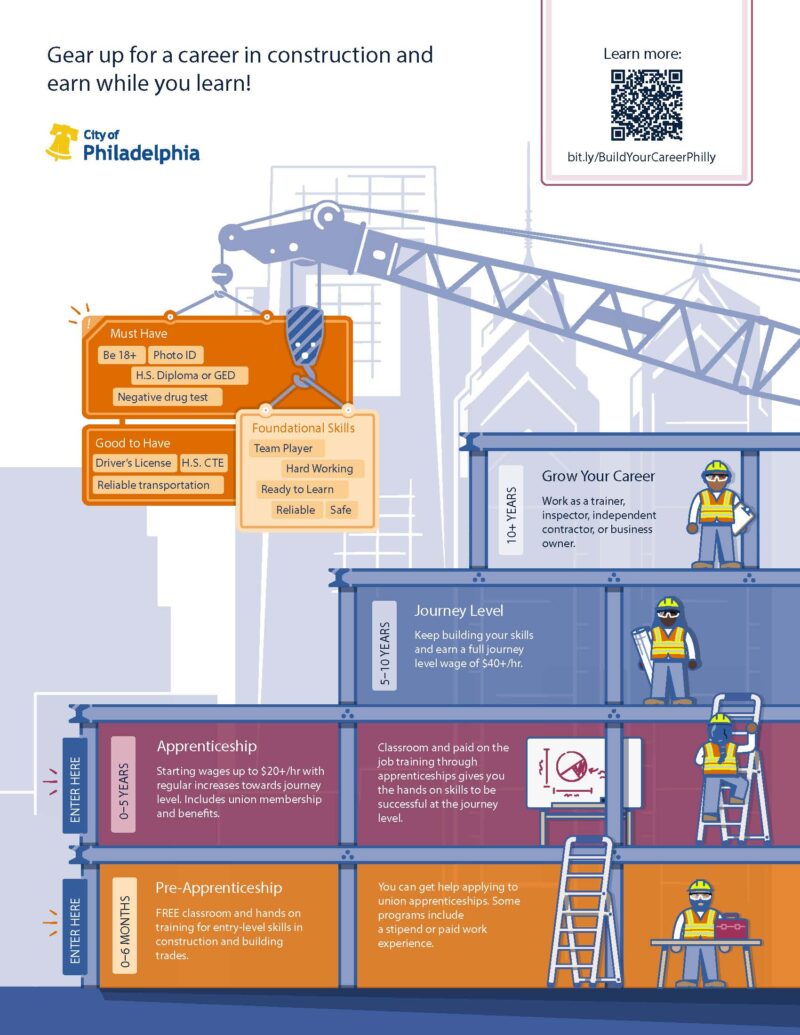 Gear up for a career in construction and earn while you learn!

City of Philadelphia

Learn more:

bit.ly/BuildYourCareerPhilly

Must Have
Be 18+
Photo ID
H.S. Diploma or GED
Negative drug test

Good to Have
Driver's License
H.S. CTE
Reliable transportation

Foundational Skills
Team Player
Hard Working
Ready to Learn
Reliable
Safe

10+ YEARS
Grow Your Career
Work as a trainer, inspector, independent contractor, or business owner.

5–10 YEARS
Journey Level
Keep building your skills and earn a full journey level wage of $40+/hr.

ENTER HERE
0–5 YEARS
Apprenticeship
Starting wages up to $20+/hr with regular increases towards journey level. Includes union membership and benefits.

Classroom and paid on the job training through apprenticeships gives you the hands on skills to be successful at the journey level.

ENTER HERE
0–6 MONTHS
Pre-Apprenticeship
FREE classroom and hands on training for entry-level skills in construction and building trades.

You can get help applying to union apprenticeships. Some programs include a stipend or paid work experience.